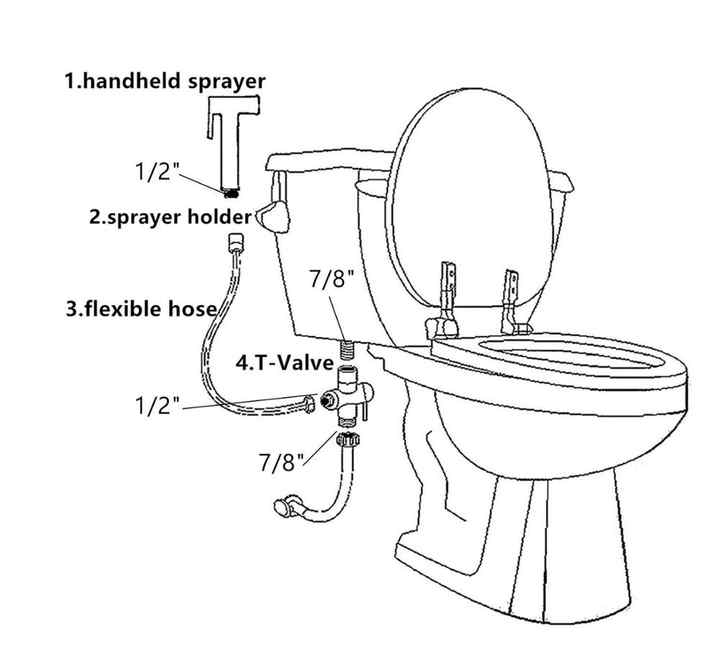 1.handheld sprayer

1/2"

2.sprayer holder

7/8"

3.flexible hose

4.T-Valve

1/2"

7/8"